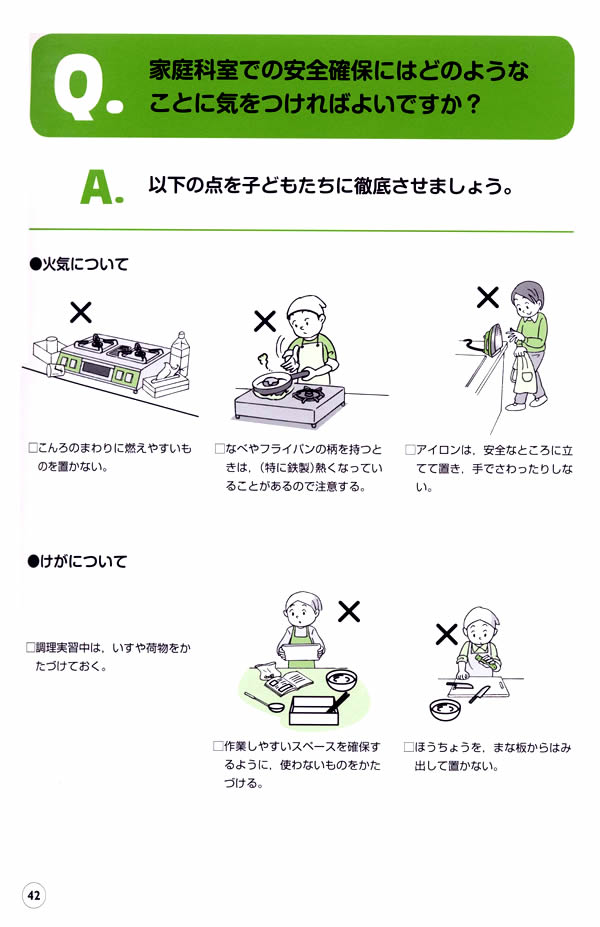 Q. 家庭科室での安全確保にはどのようなことに気をつければよいですか？

A. 以下の点を子どもたちに徹底させましょう。

●火気について

×

×

×

□こんろのまわりに燃えやすいものを置かない。

□なべやフライパンの柄を持つときは，（特に鉄製）熱くなっていることがあるので注意する。

□アイロンは，安全なところに立てて置き，手でさわったりしない。

●けがについて

□調理実習中は，いすや荷物をかたづけておく。

×

×

□作業しやすいスペースを確保するように，使わないものをかたづける。

□ほうちょうを，まな板からはみ出して置かない。

42