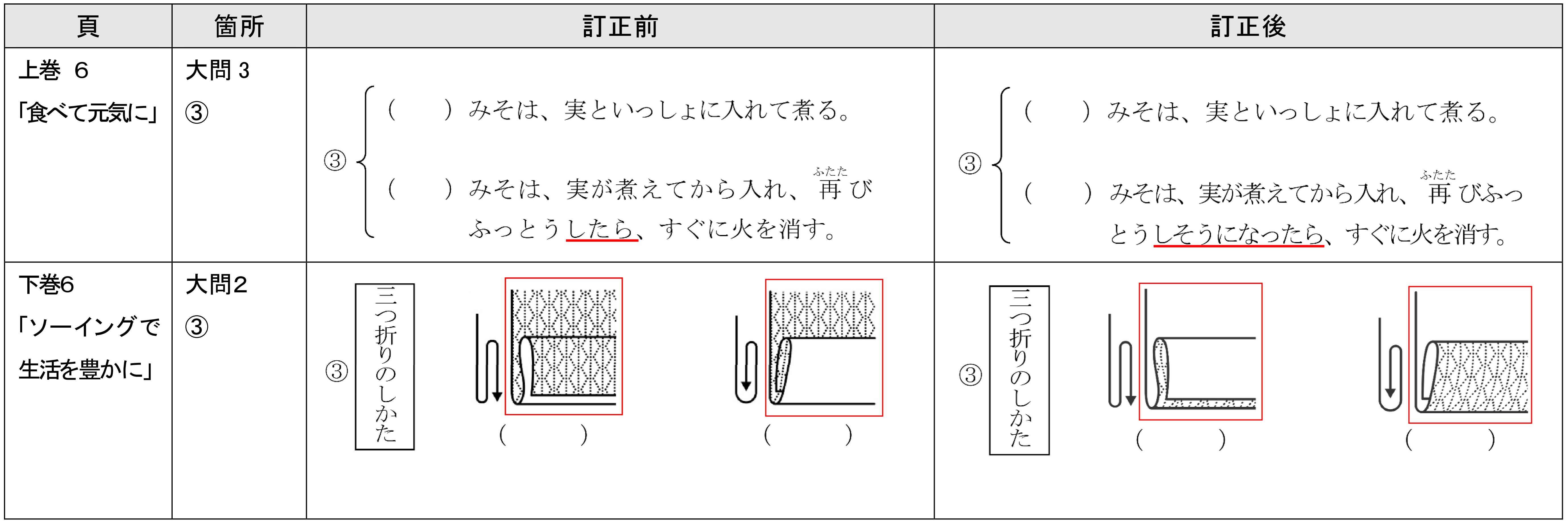 | 頁 | 箇所 | 訂正前 | 訂正後 |
|---|---|---|---|
| 上巻 6 「食べて元気に」 | 大問 3 ③ | ③ ( ) みそは、実といっしょに入れて煮る。 ( ) みそは、実が煮えてから入れ、再(ふたた)びふっとうしたら、すぐに火を消す。 | ③ ( ) みそは、実といっしょに入れて煮る。 ( ) みそは、実が煮えてから入れ、再(ふたた)びふっとうしそうになったら、すぐに火を消す。 |
| 下巻6 「ソーイングで生活を豊かに」 | 大問2 ③ | ③ 三つ折りのしかた ( ) ( ) | ③ 三つ折りのしかた ( ) ( ) |